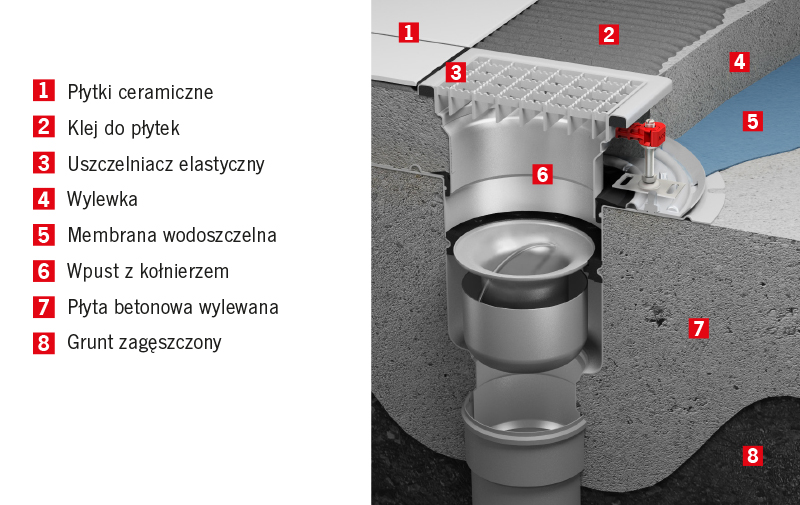 1 Płytki ceramiczne
2 Klej do płytek
3 Uszczelniacz elastyczny
4 Wylewka
5 Membrana wodoszczelna
6 Wpust z kołnierzem
7 Płyta betonowa wylewana
8 Grunt zagęszczony

1
2
3
4
5
6
7
8